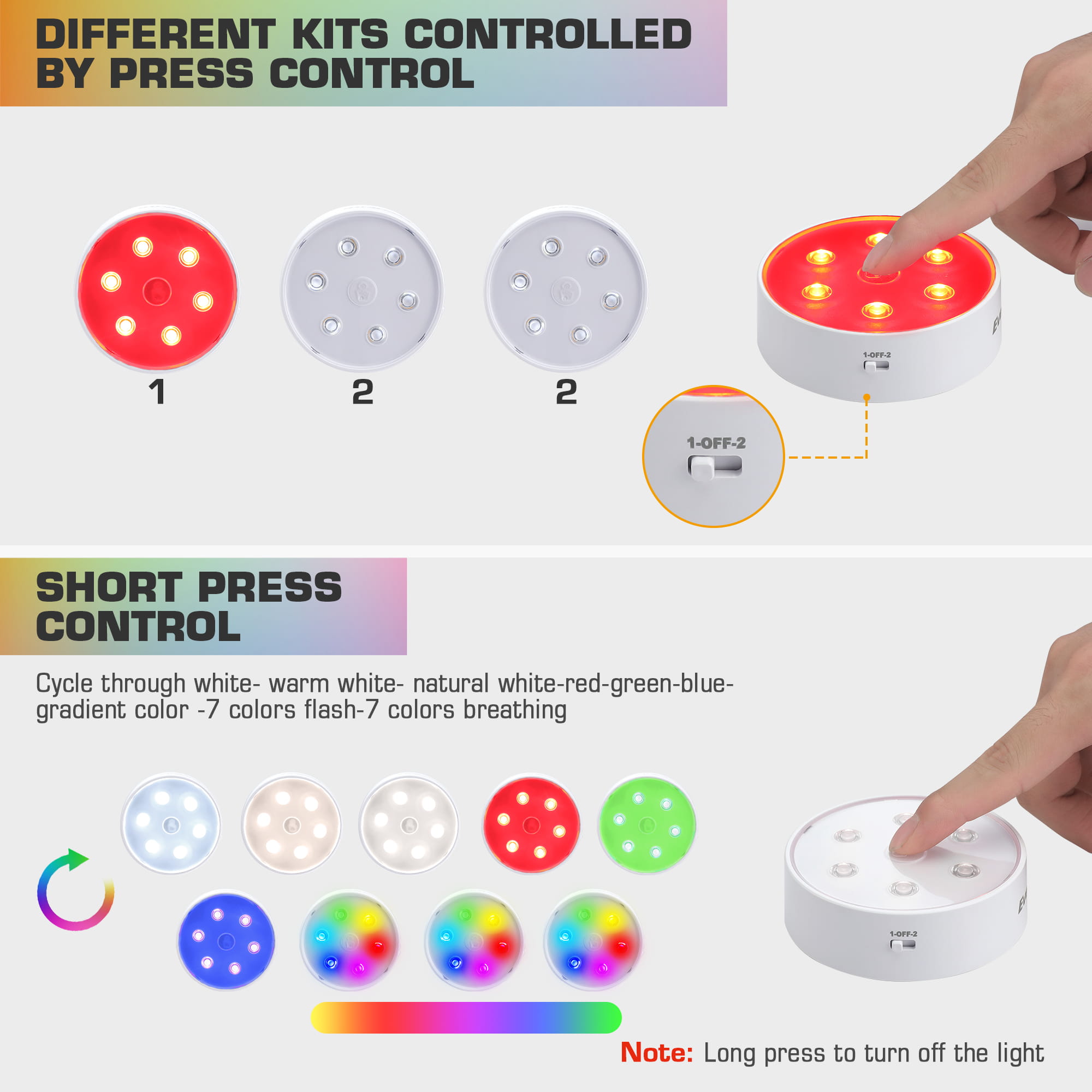 DIFFERENT KITS CONTROLLED BY PRESS CONTROL

1

2

2

1-OFF-2

1-OFF-2

SHORT PRESS CONTROL

Cycle through white- warm white- natural white-red-green-blue-gradient color -7 colors flash-7 colors breathing

1-OFF-2

Note: Long press to turn off the light