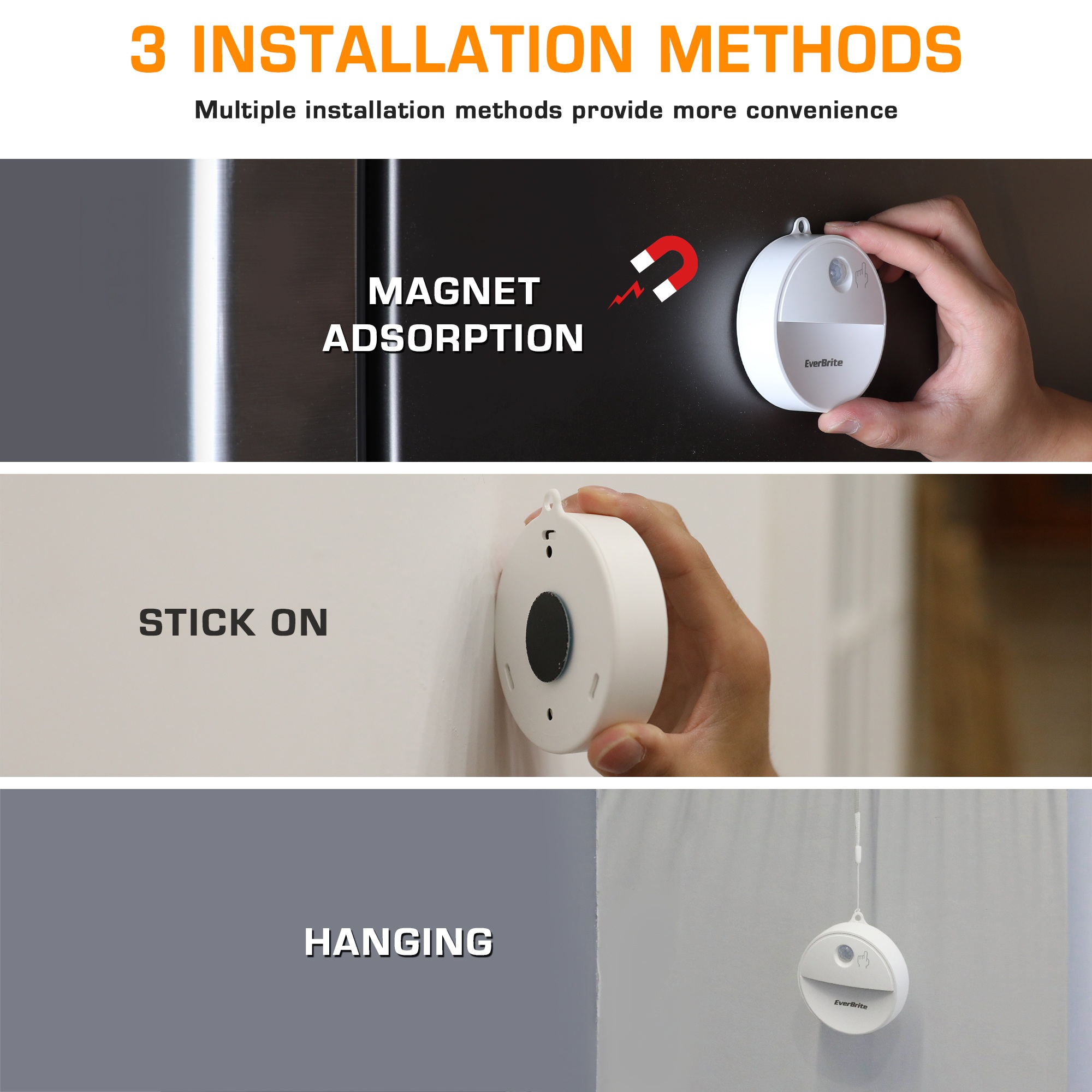 3 INSTALLATION METHODS

Multiple installation methods provide more convenience

MAGNET ADSORPTION

EverBrite

STICK ON

HANGING

EverBrite