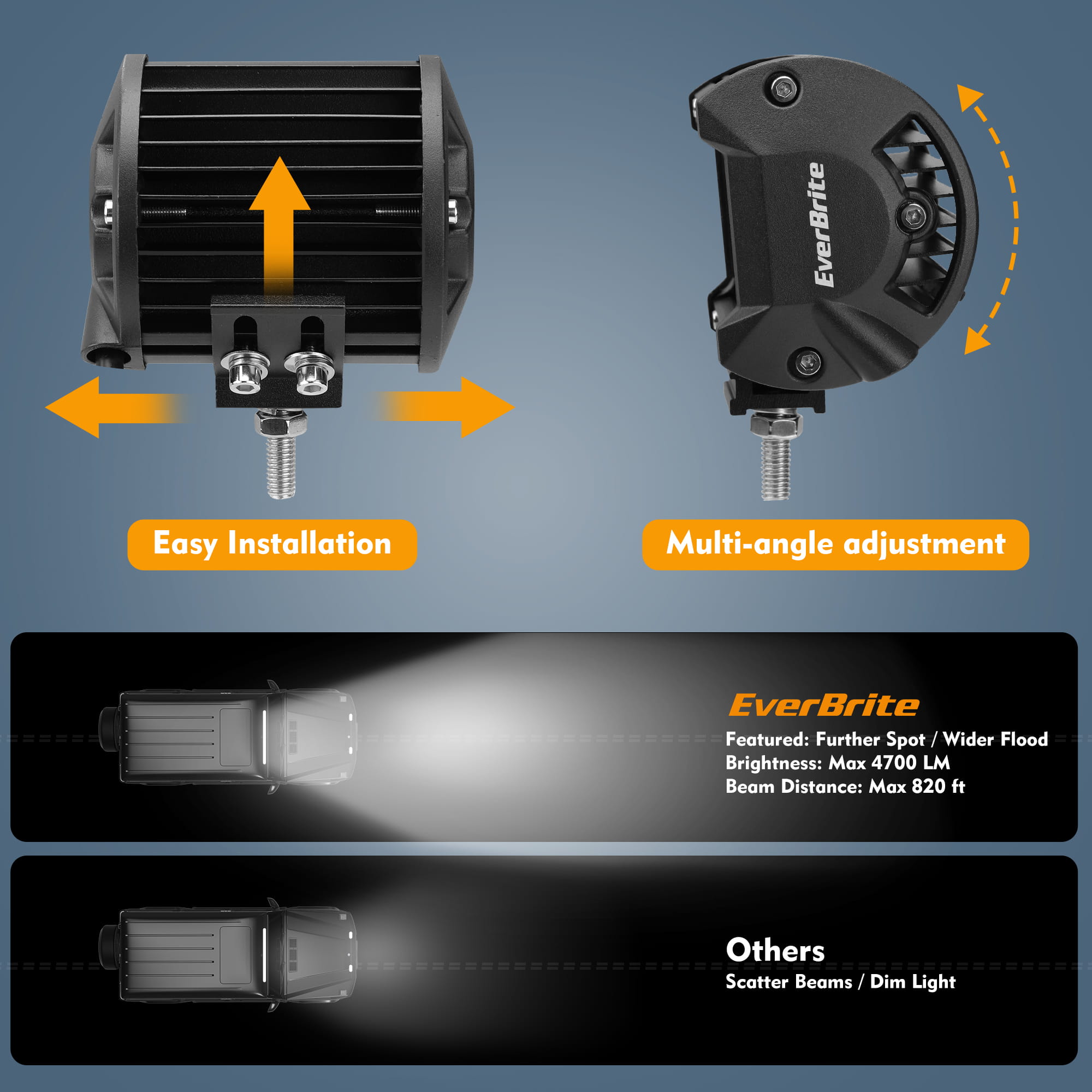 EverBrite

Easy Installation

Multi-angle adjustment

EverBrite
Featured: Further Spot / Wider Flood
Brightness: Max 4700 LM
Beam Distance: Max 820 ft

Others
Scatter Beams / Dim Light