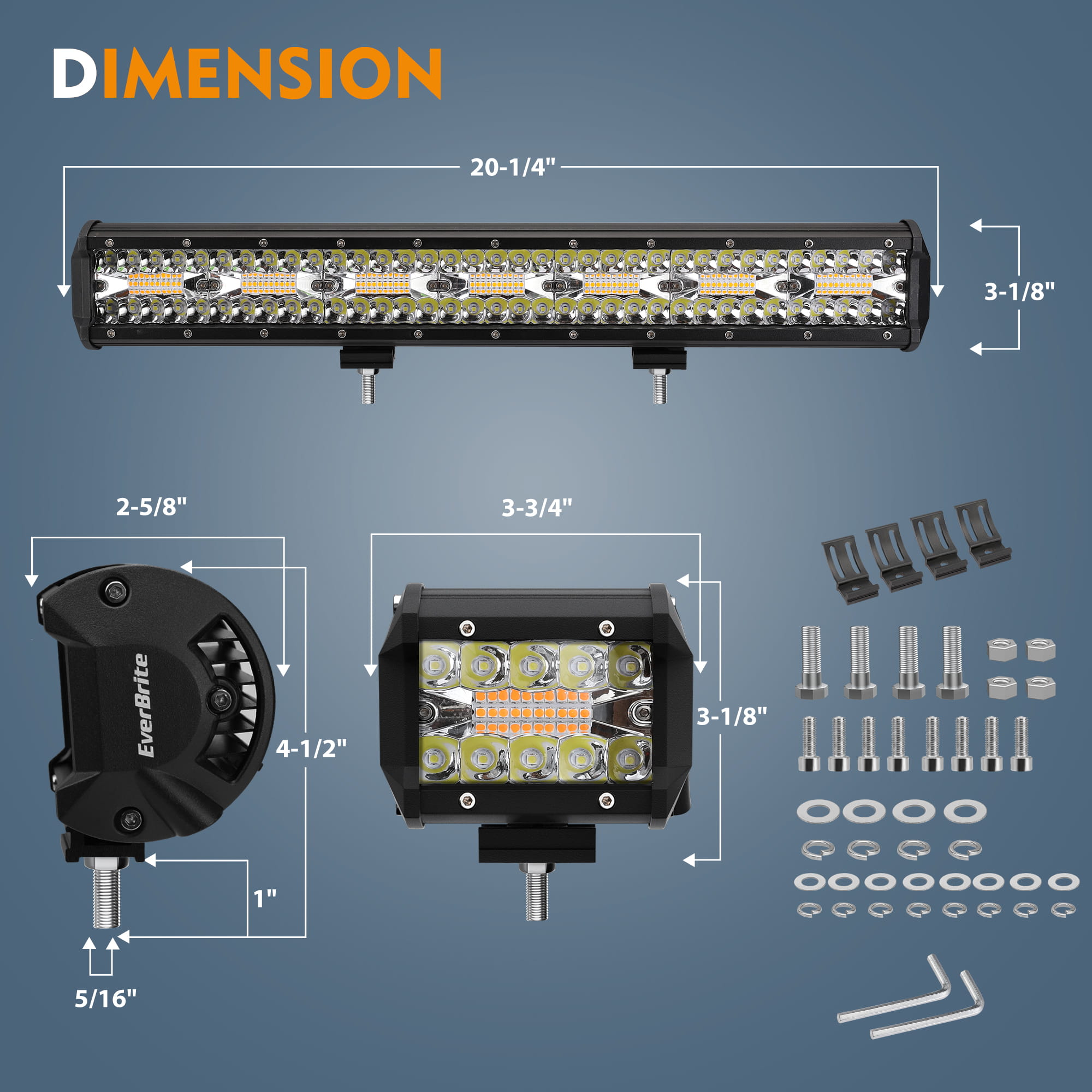 DIMENSION

20-1/4"

3-1/8"

2-5/8"

3-3/4"

EverBrite

4-1/2"

3-1/8"

1"

5/16"